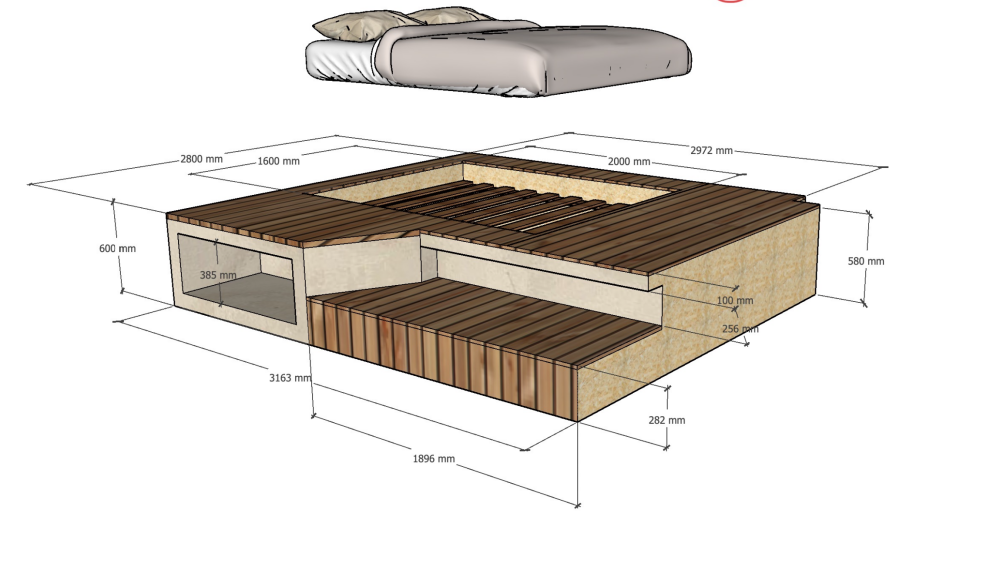 2800 mm
1600 mm
2000 mm
2972 mm
600 mm
385 mm
580 mm
100 mm
256 mm
3163 mm
282 mm
1896 mm